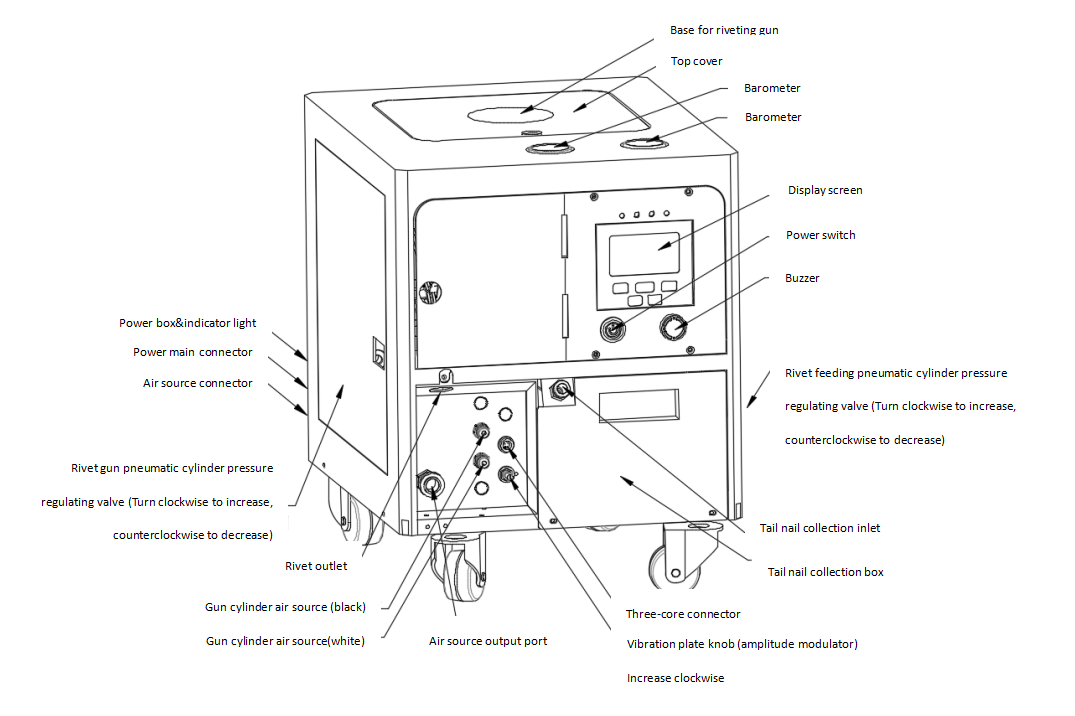 Base for riveting gun

Top cover

Barometer

Barometer

Display screen

Power switch

Buzzer

Power box&indicator light

Power main connector

Air source connector

Rivet feeding pneumatic cylinder pressure regulating valve (Turn clockwise to increase, counterclockwise to decrease)

Rivet gun pneumatic cylinder pressure regulating valve (Turn clockwise to increase, counterclockwise to decrease)

Tail nail collection inlet

Tail nail collection box

Rivet outlet

Gun cylinder air source (black)

Gun cylinder air source(white)

Air source output port

Three-core connector

Vibration plate knob (amplitude modulator)

Increase clockwise